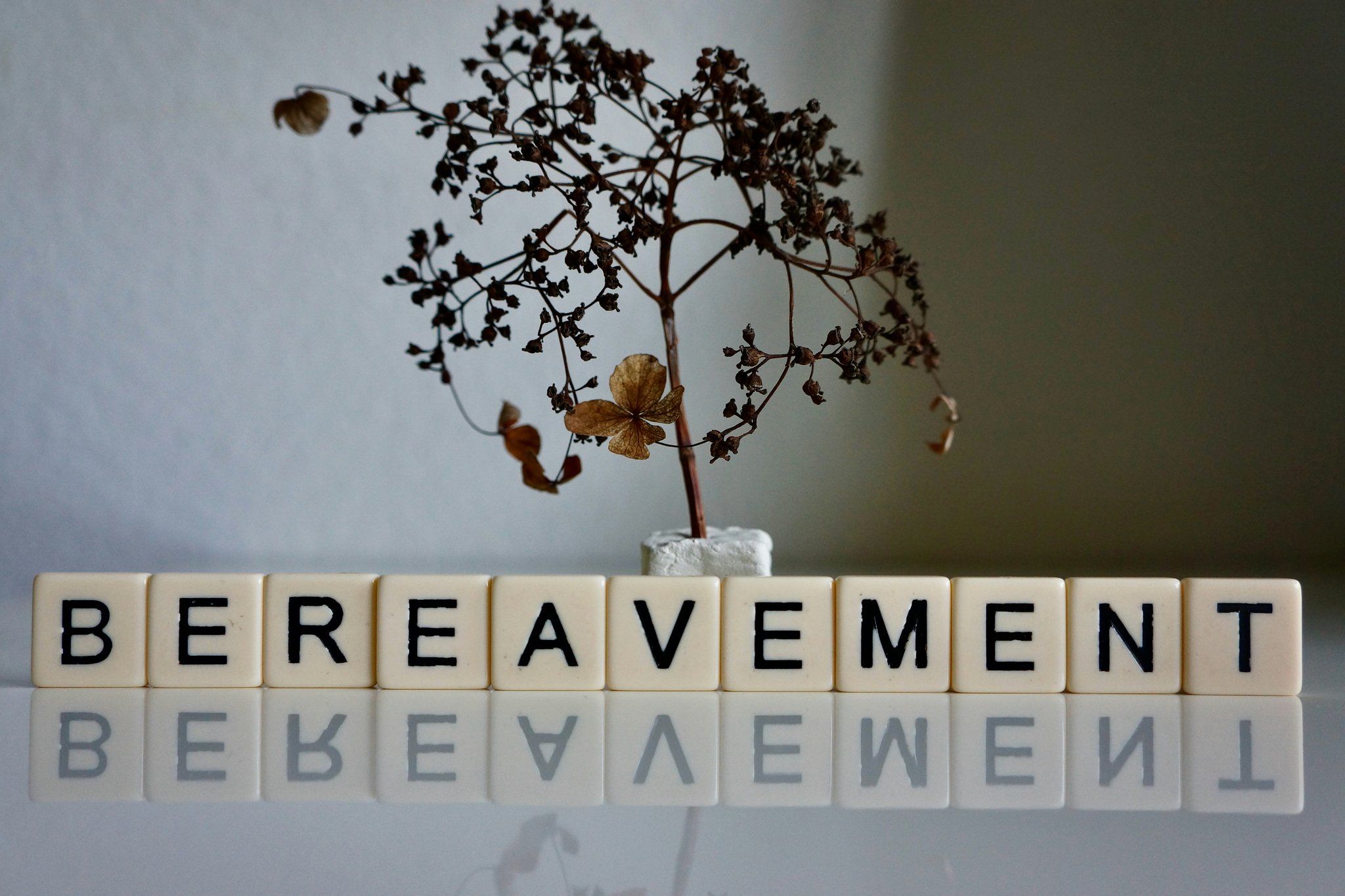 BEREAVEMENT