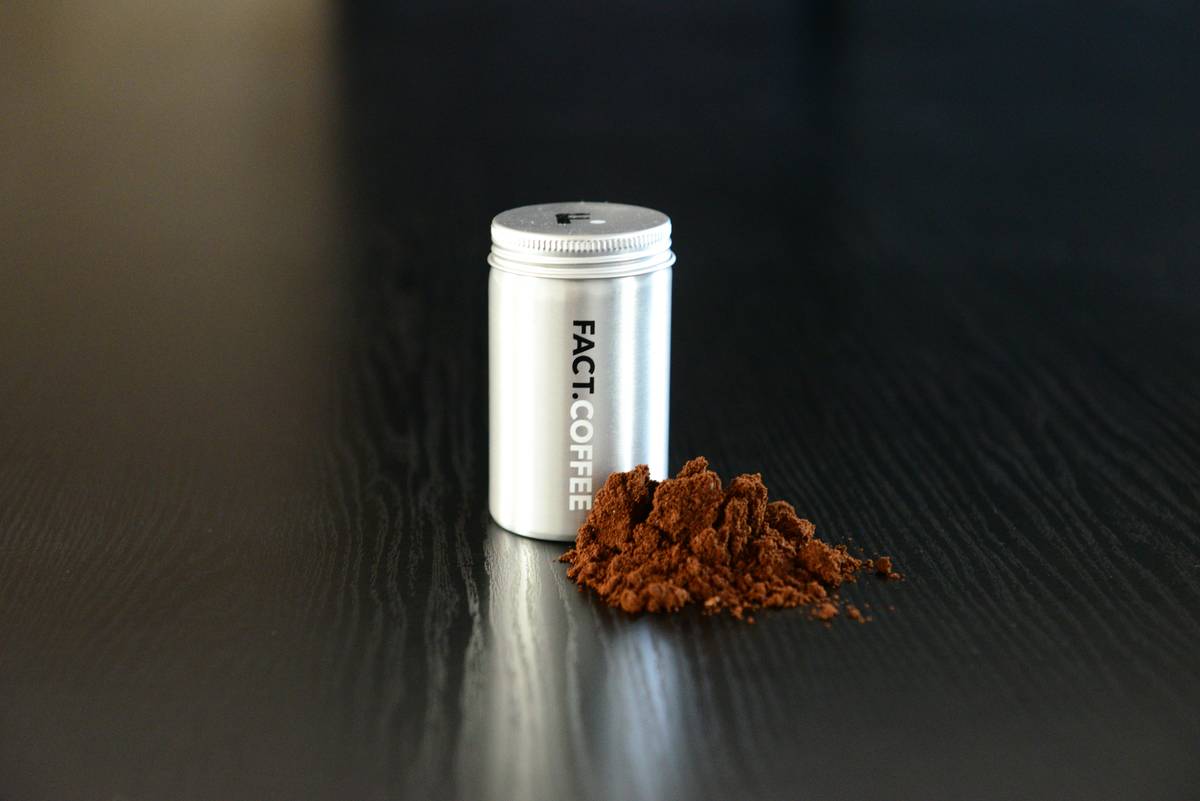 FACT.COFFEE